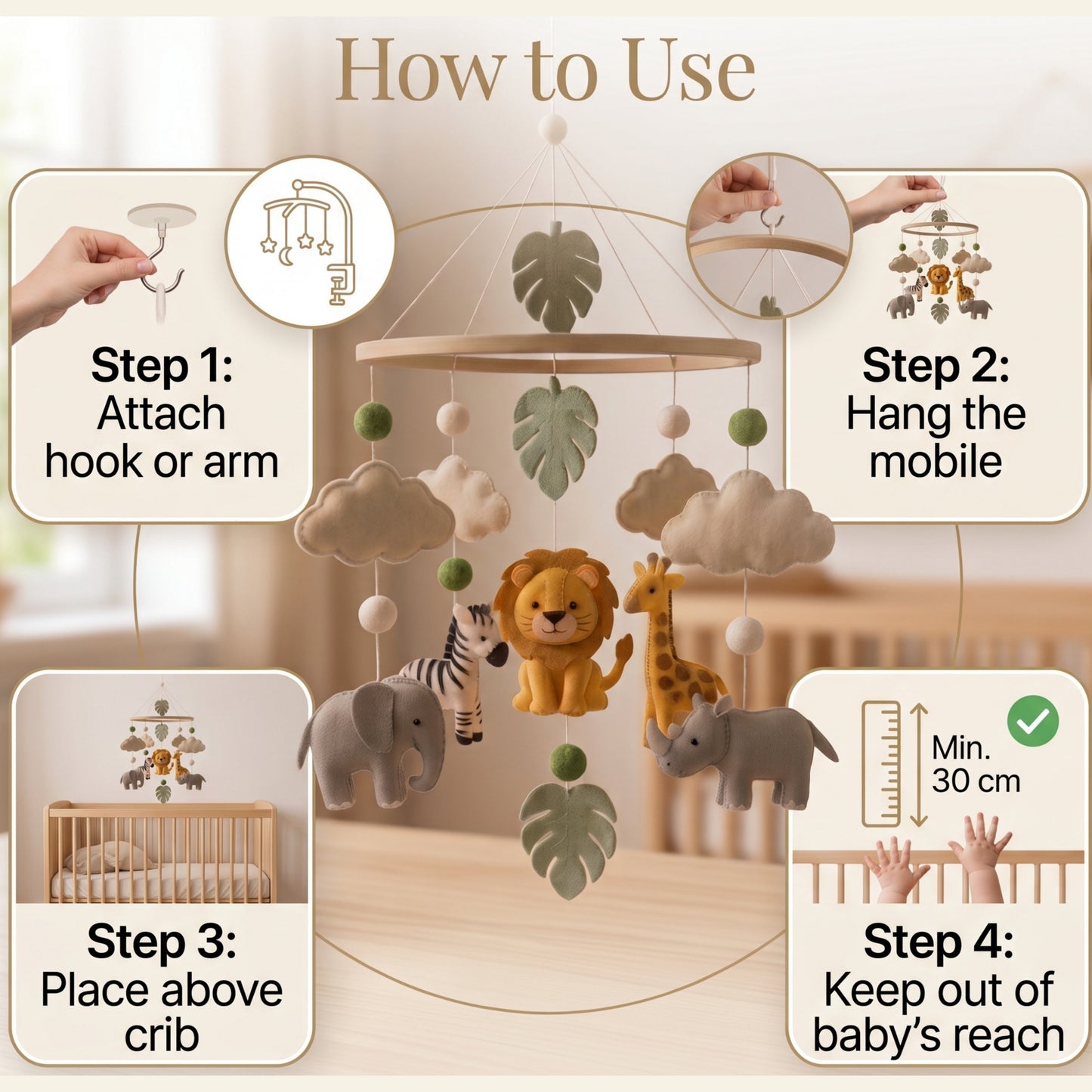 How to Use

Step 1:
Attach
hook or arm

Step 2:
Hang the
mobile

Step 3:
Place above
crib

Min.
30 cm

Step 4:
Keep out of
baby's reach